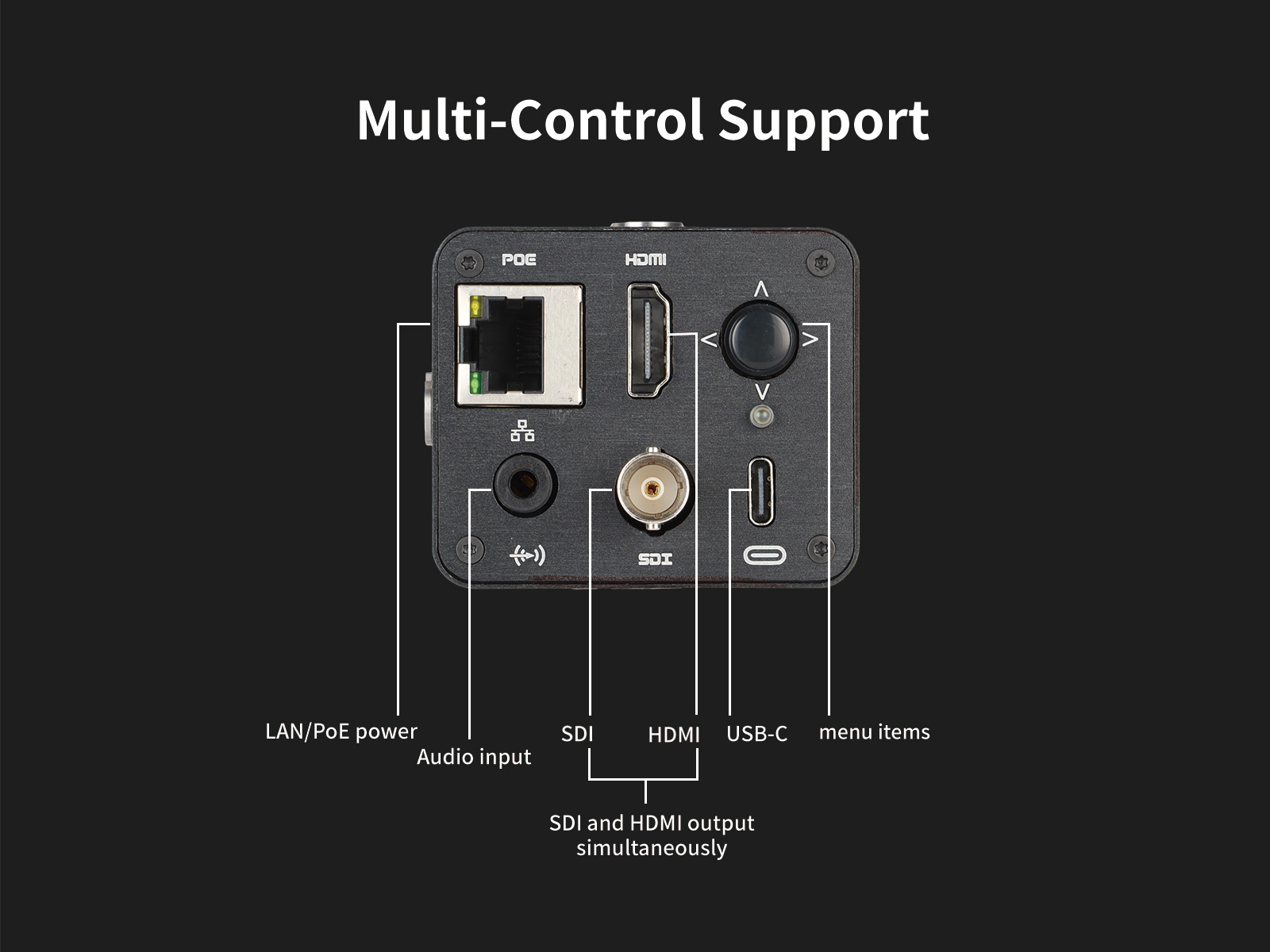 Multi-Control Support

POE

HDMI

SDI

LAN/PoE power

Audio input

SDI

HDMI

USB-C

menu items

SDI and HDMI output simultaneously